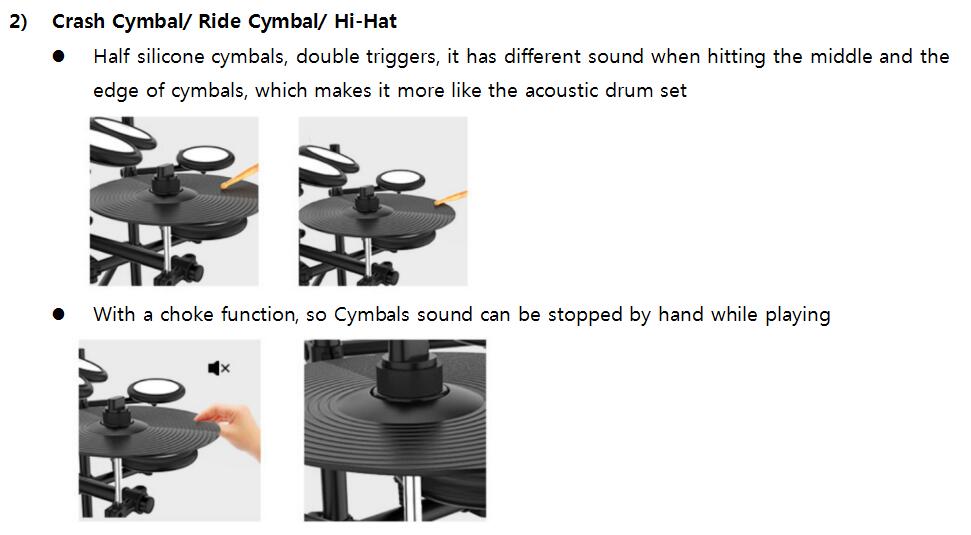 2) Crash Cymbal/ Ride Cymbal/ Hi-Hat

● Half silicone cymbals, double triggers, it has different sound when hitting the middle and the edge of cymbals, which makes it more like the acoustic drum set

● With a choke function, so Cymbals sound can be stopped by hand while playing