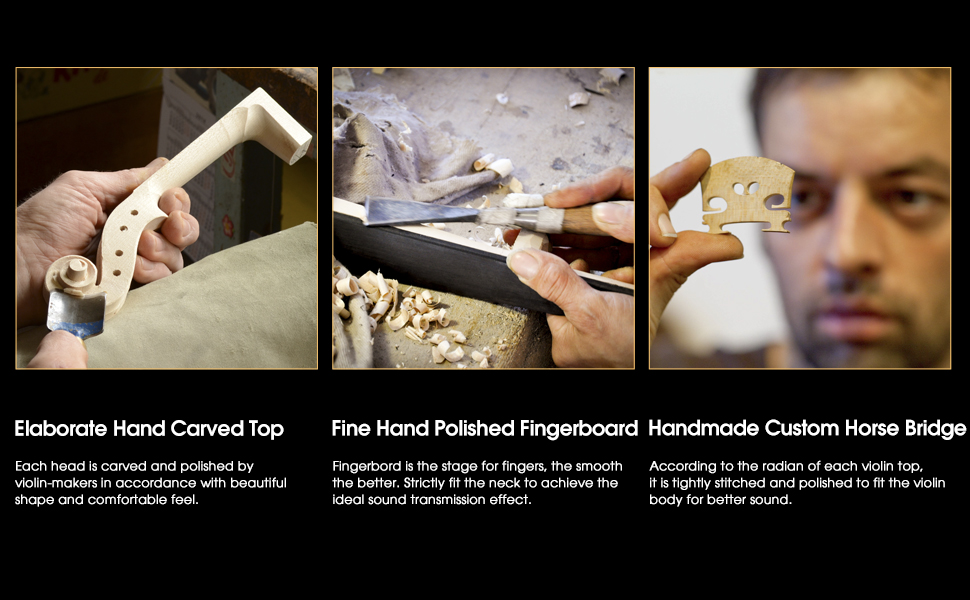 Elaborate Hand Carved Top

Each head is carved and polished by violin-makers in accordance with beautiful shape and comfortable feel.

Fine Hand Polished Fingerboard

Fingerbord is the stage for fingers, the smooth the better. Strictly fit the neck to achieve the ideal sound transmission effect.

Handmade Custom Horse Bridge

According to the radian of each violin top, it is tightly stitched and polished to fit the violin body for better sound.